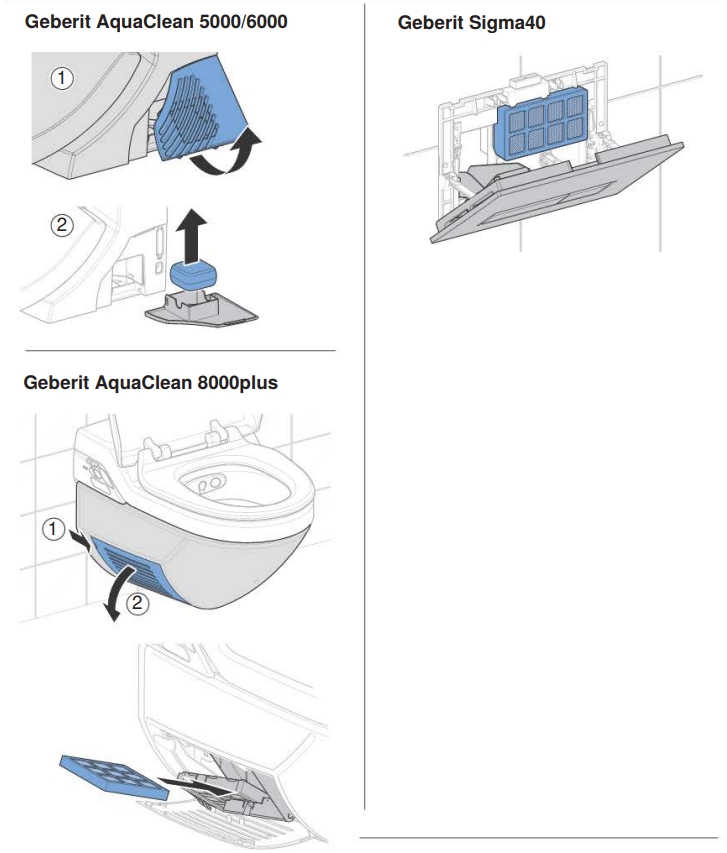 Geberit AquaClean 5000/6000

①

②

Geberit AquaClean 8000plus

①

②

Geberit Sigma40